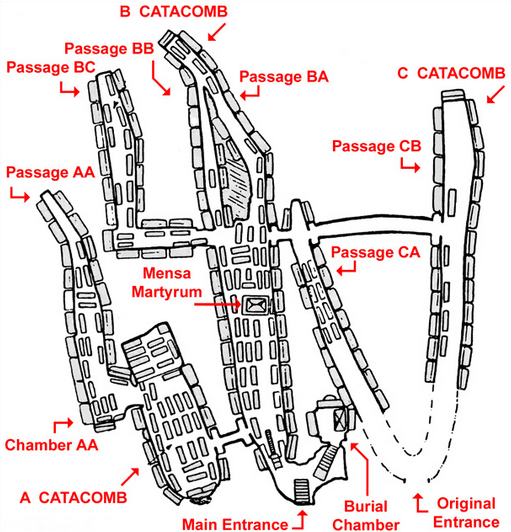 B CATACOMB

Passage BB

Passage BC

Passage BA

C CATACOMB

Passage CB

Passage AA

Passage CA

Mensa Martyrum

Chamber AA

A CATACOMB

Main Entrance

Burial Chamber

Original Entrance